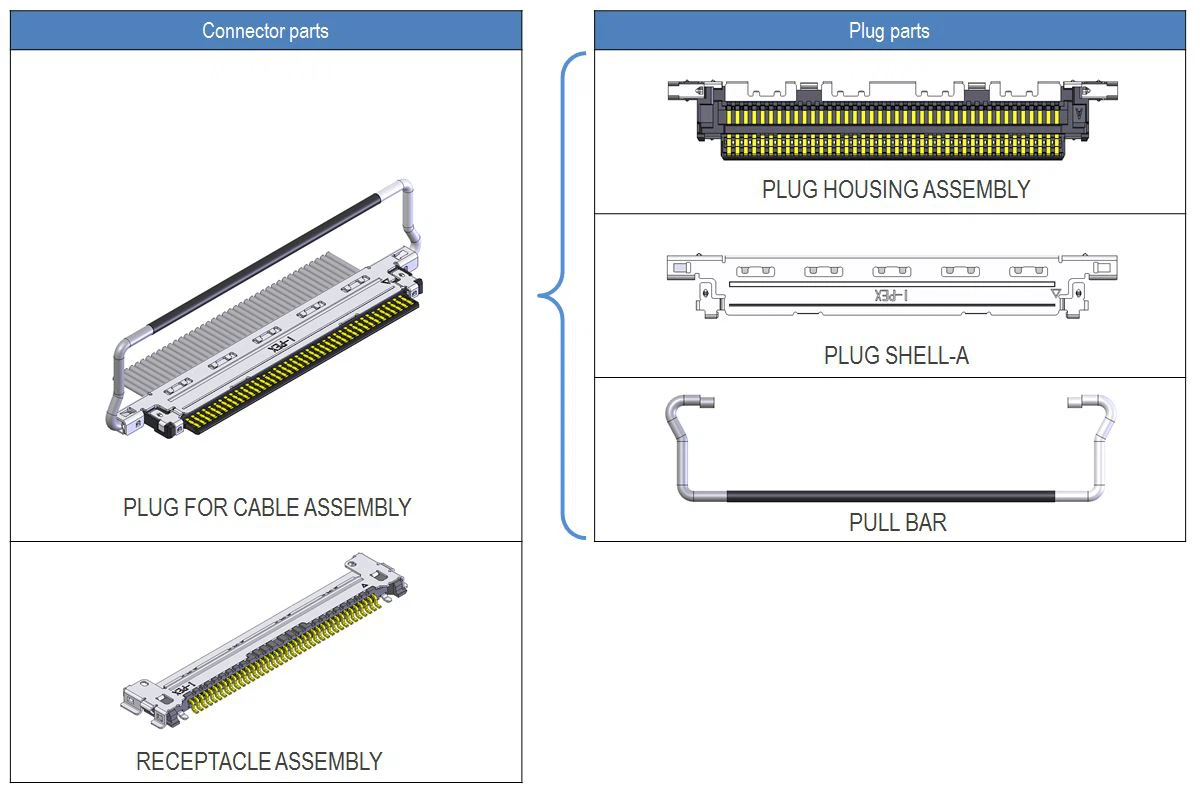 Connector parts

I-PEX

PLUG FOR CABLE ASSEMBLY

I-PEX

RECEPTACLE ASSEMBLY

Plug parts

PLUG HOUSING ASSEMBLY

I-PEX

PLUG SHELL-A

PULL BAR